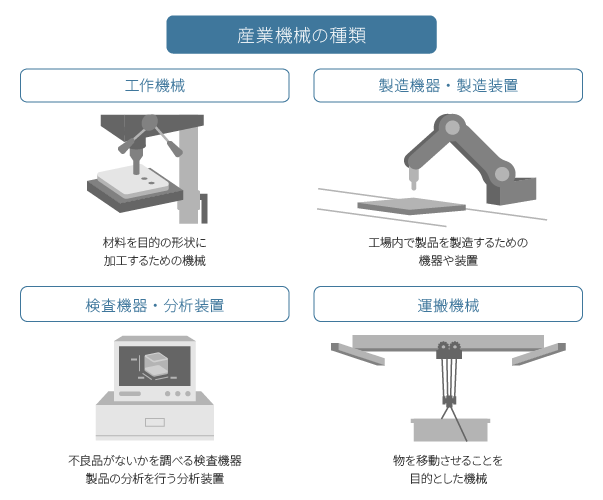 産業機械の種類

工作機械

材料を目的の形状に
加工するための機械

製造機器・製造装置

工場内で製品を製造するための
機器や装置

検査機器・分析装置

不良品がないかを調べる検査機器
製品の分析を行う分析装置

運搬機械

物を移動させることを
目的とした機械