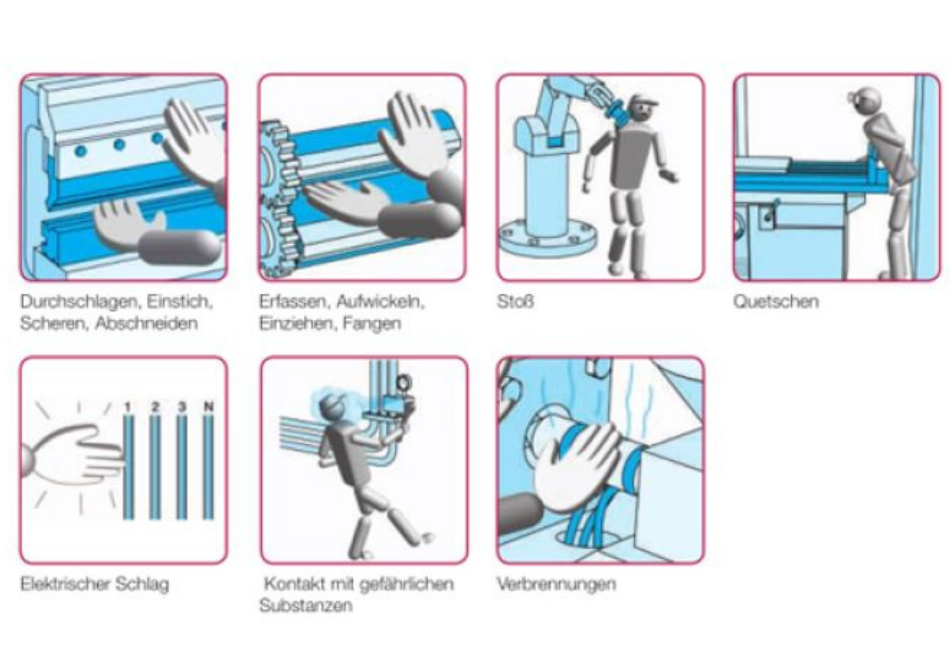 Durchschlagen, Einstich, Scheren, Abschneiden

Erfassen, Aufwickeln, Einziehen, Fangen

Stoß

Quetschen

1 2 3 N

Elektrischer Schlag

Kontakt mit gefährlichen Substanzen

Verbrennungen