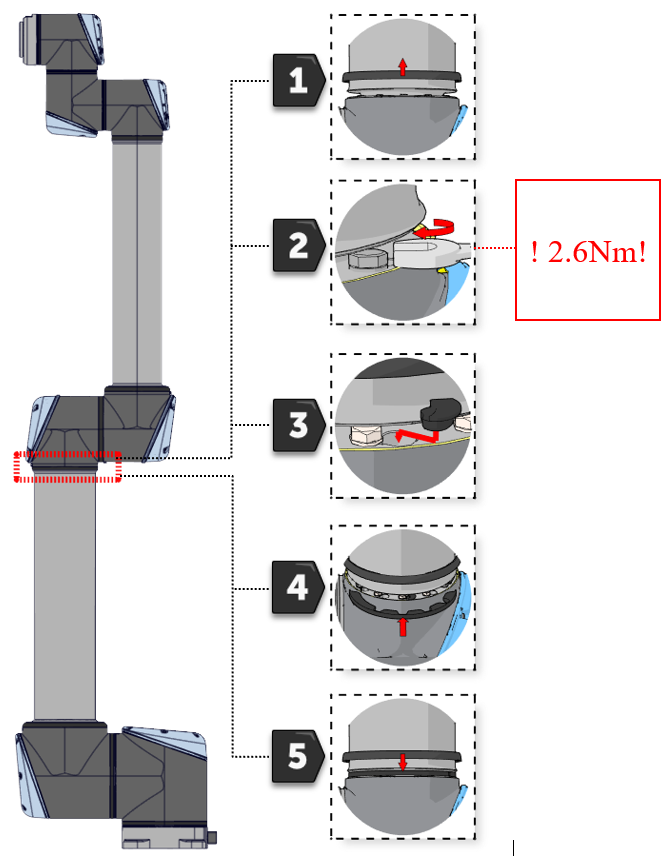 1

2

! 2.6Nm!

3

4

5