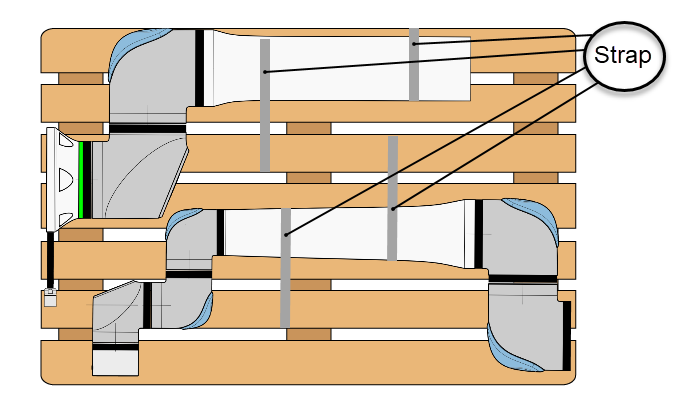 Strap