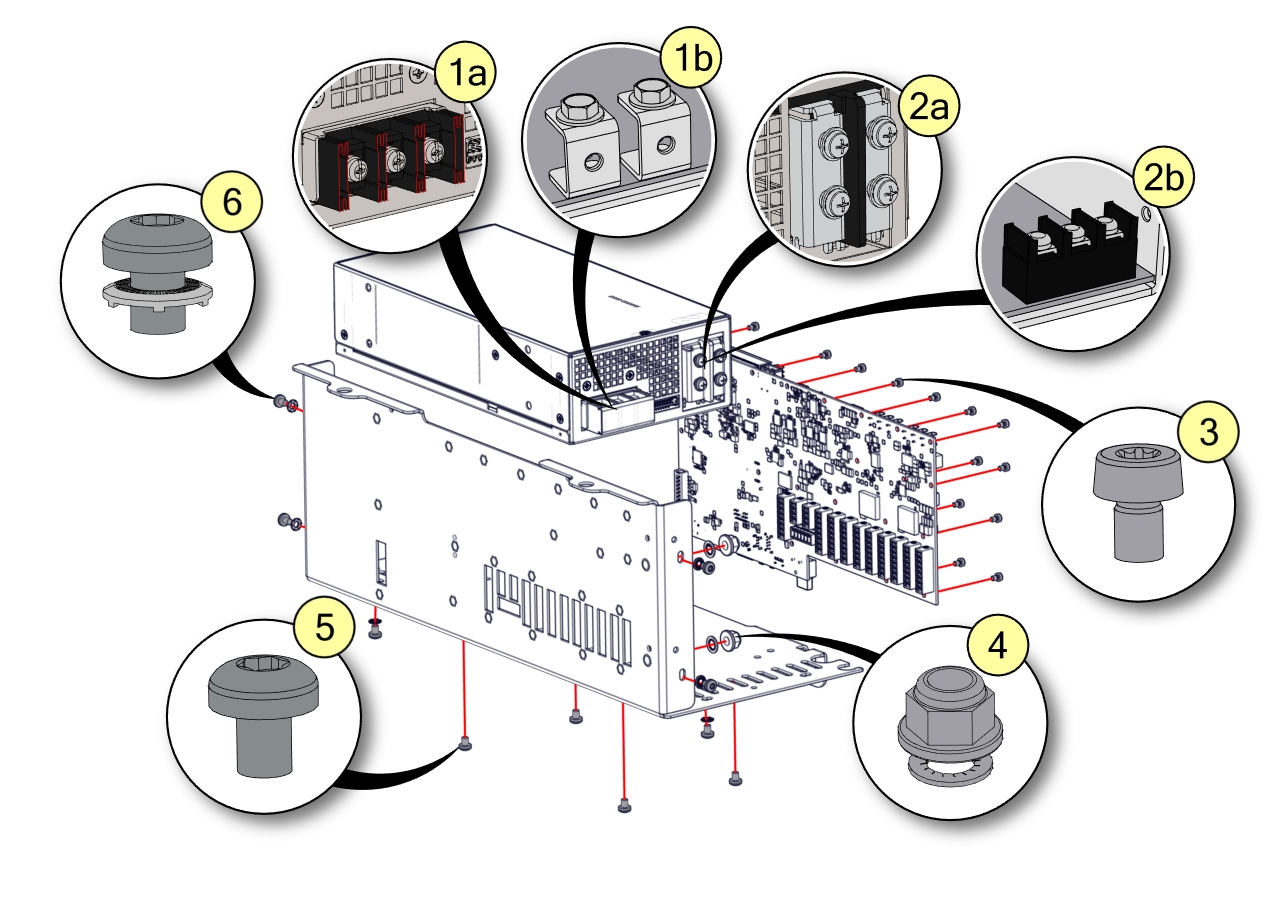 1a
1b
2a
2b
6
3
5
4