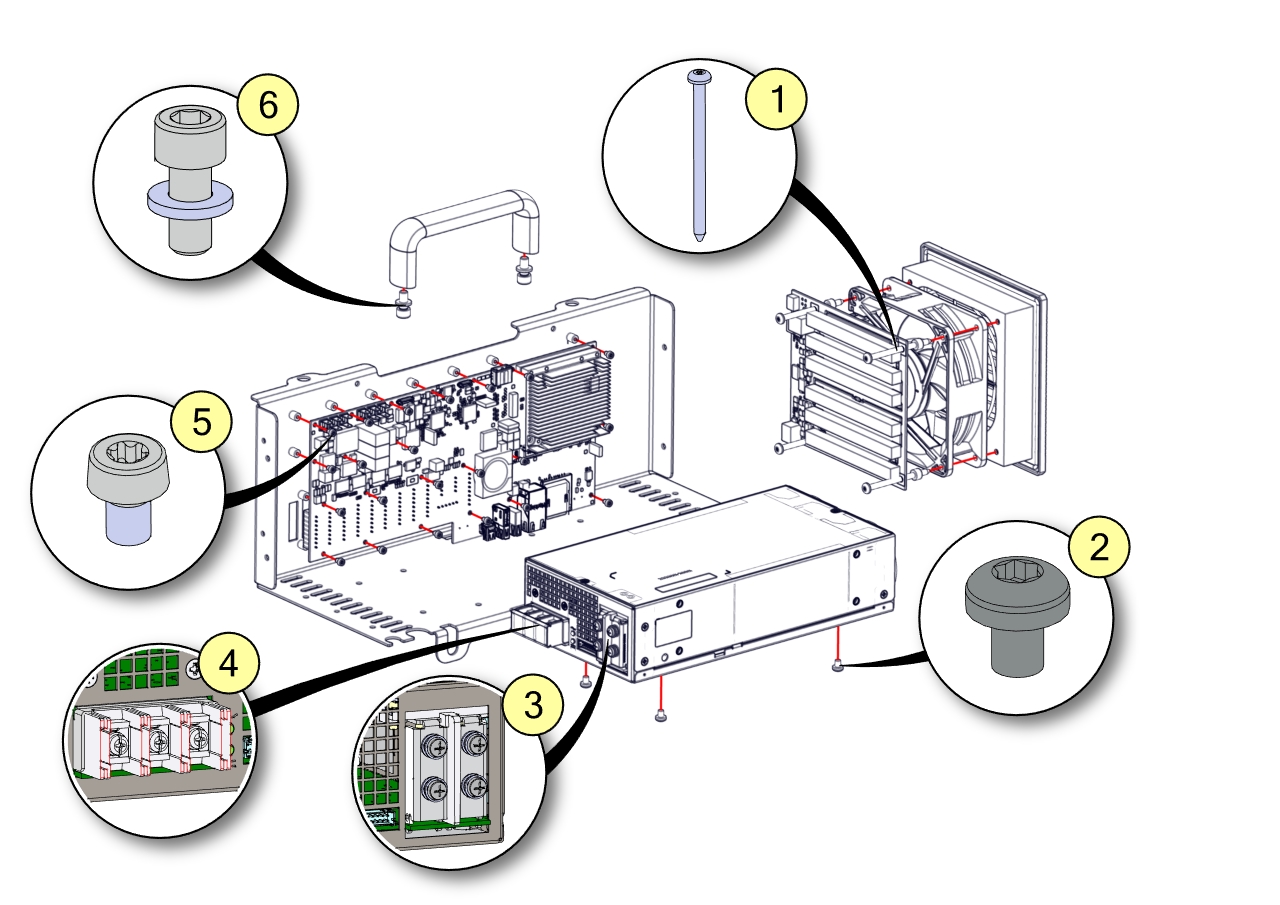 6

1

5

2

4

3