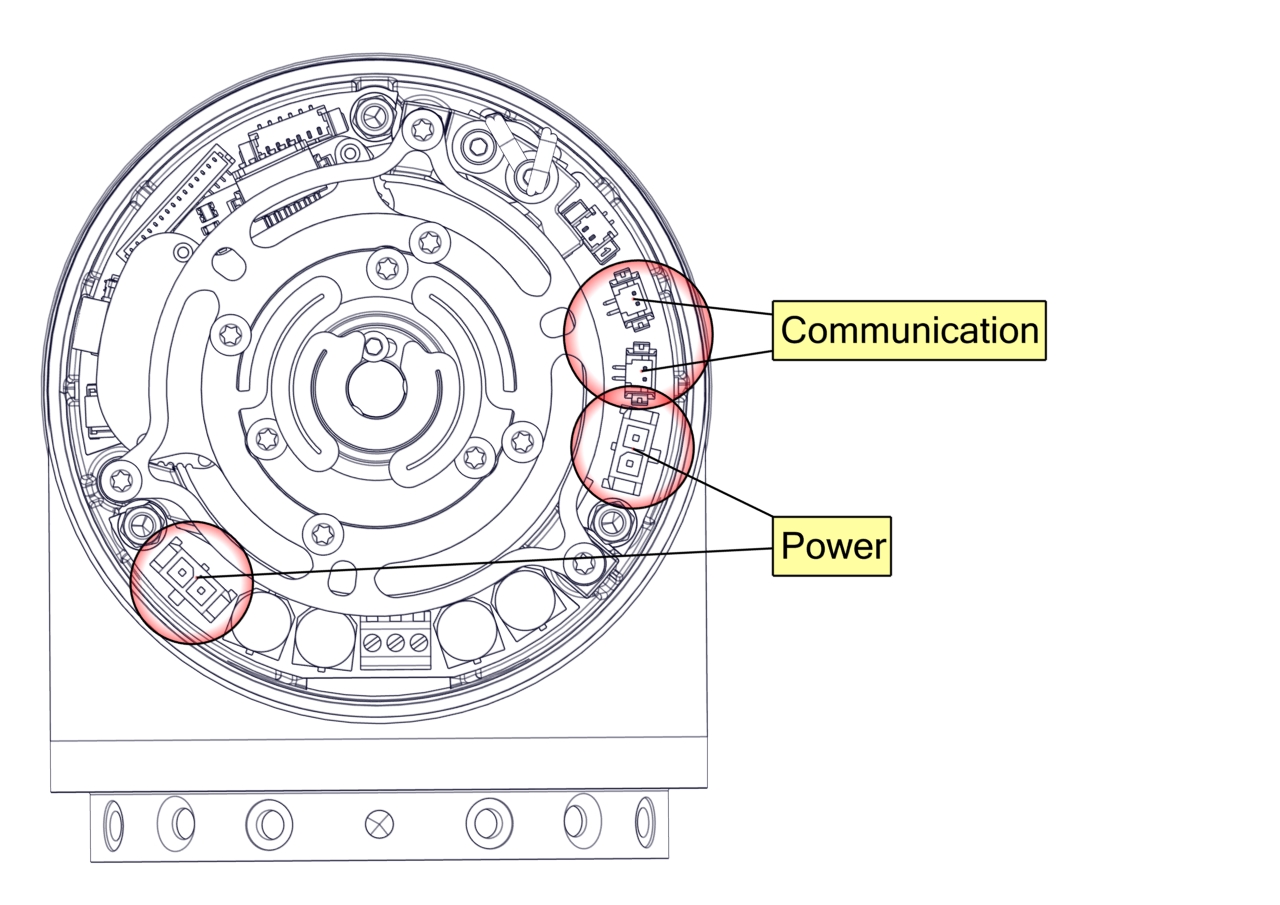 Communication

Power