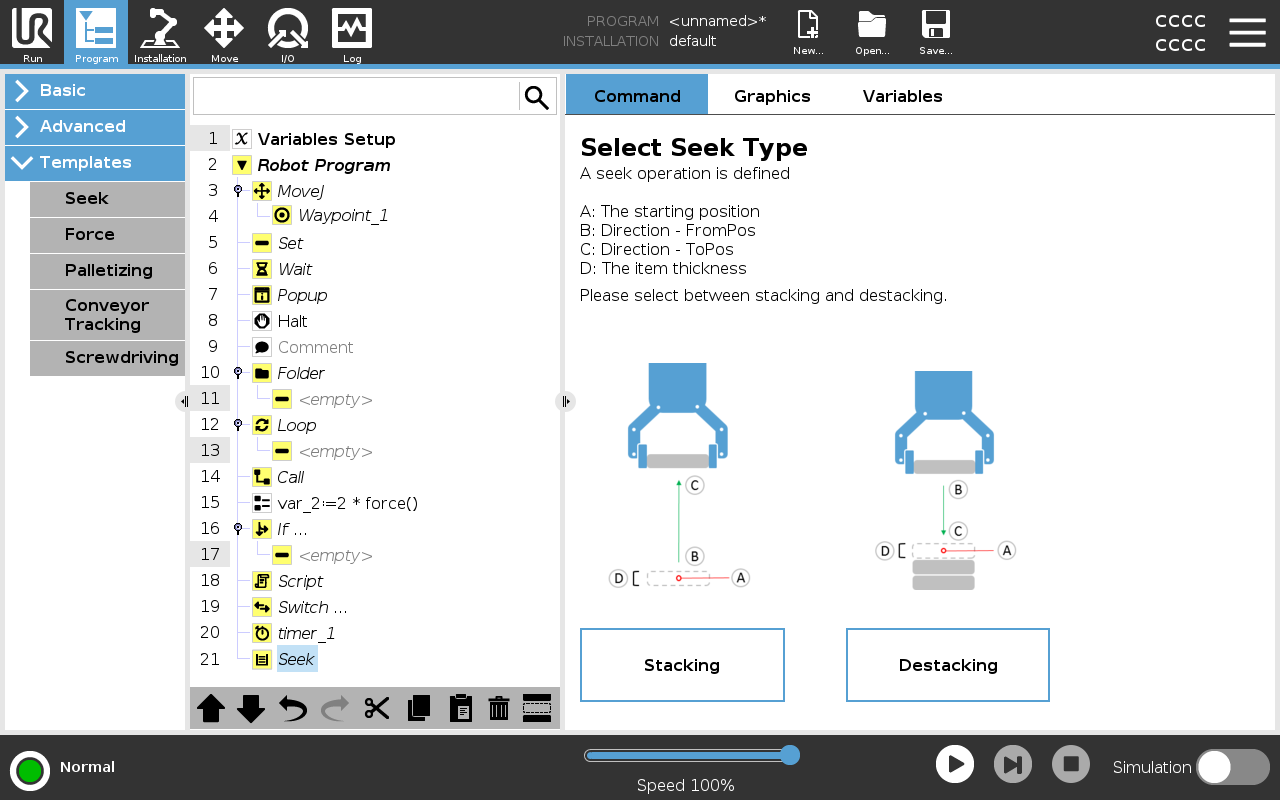 Run Program Installation Move I/O Log

PROGRAM <unnamed>*
INSTALLATION default

New... Open... Save...

CCCC
CCCC

Basic
Advanced
Templates
Seek
Force
Palletizing
Conveyor Tracking
Screwdriving

1 Variables Setup
2 Robot Program
3 MoveJ
4 Waypoint_1
5 Set
6 Wait
7 Popup
8 Halt
9 Comment
10 Folder
11 <empty>
12 Loop
13 <empty>
14 Call
15 var_2:=2 * force()
16 If ...
17 <empty>
18 Script
19 Switch ...
20 timer_1
21 Seek

Command Graphics Variables

Select Seek Type
A seek operation is defined

A: The starting position
B: Direction - FromPos
C: Direction - ToPos
D: The item thickness

Please select between stacking and destacking.

C
B
D
A

B
C
D
A

Stacking
Destacking

Normal

Speed 100%

Simulation