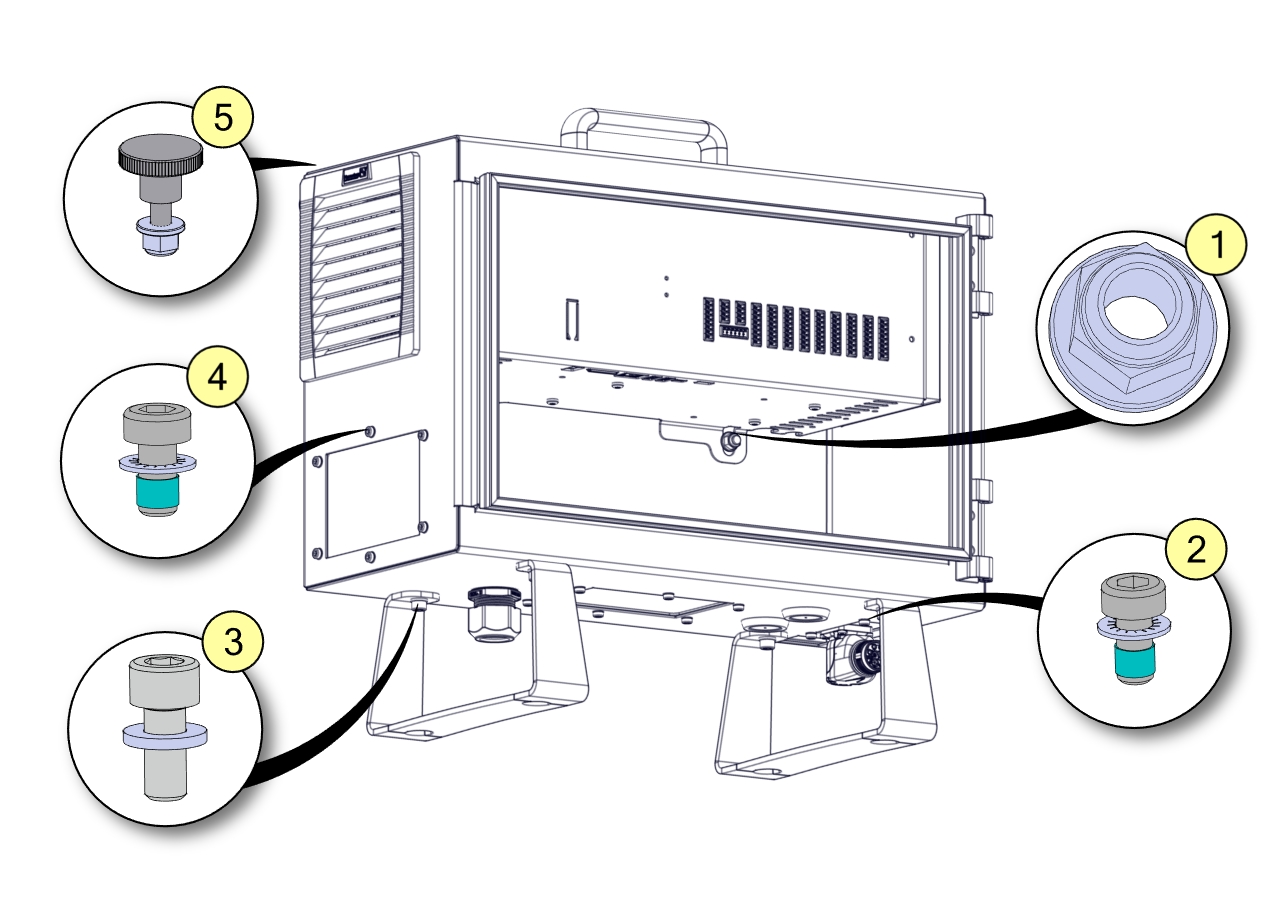 5

4

3

1

2