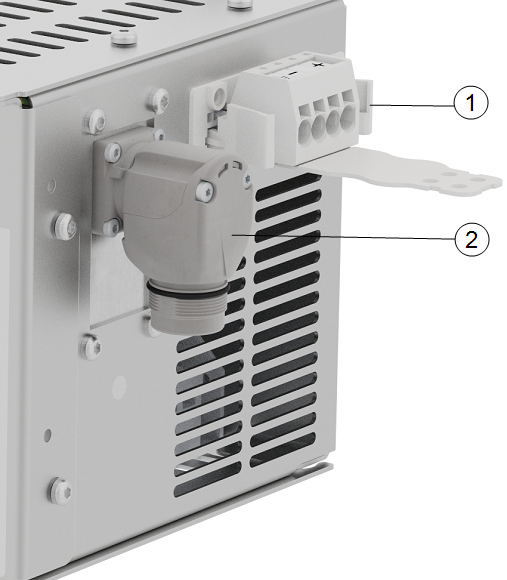 - +
1
2