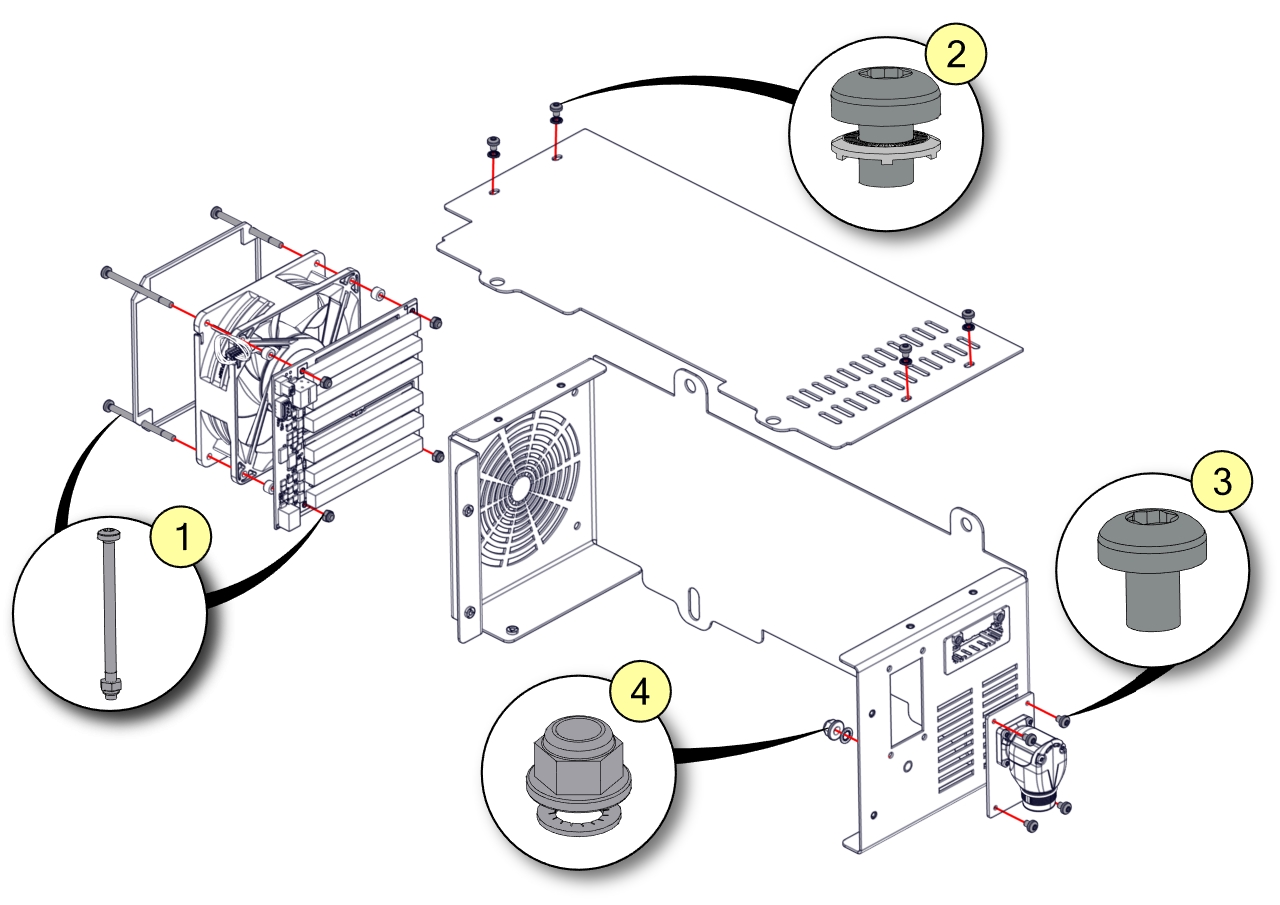 2

1

3

4