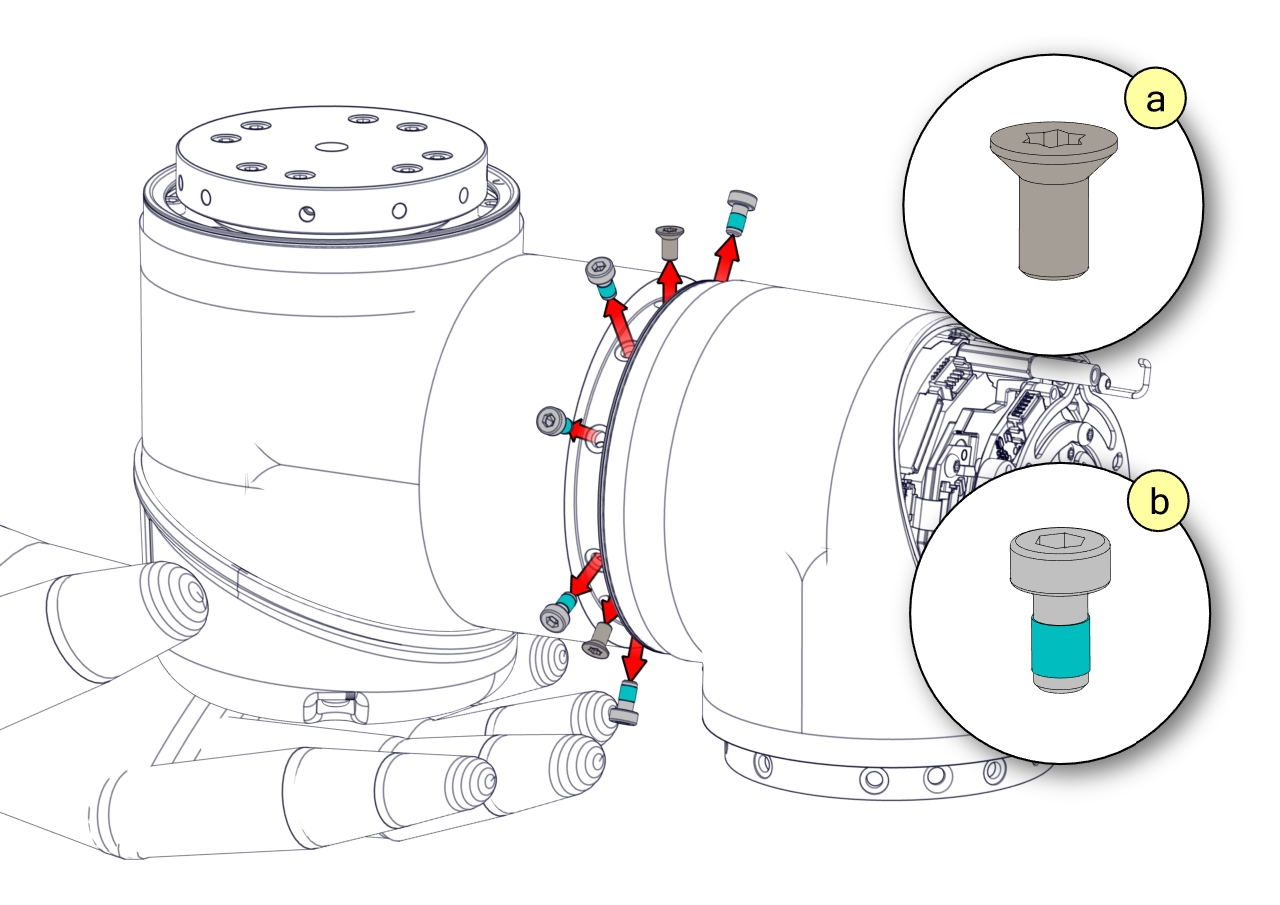 a
b