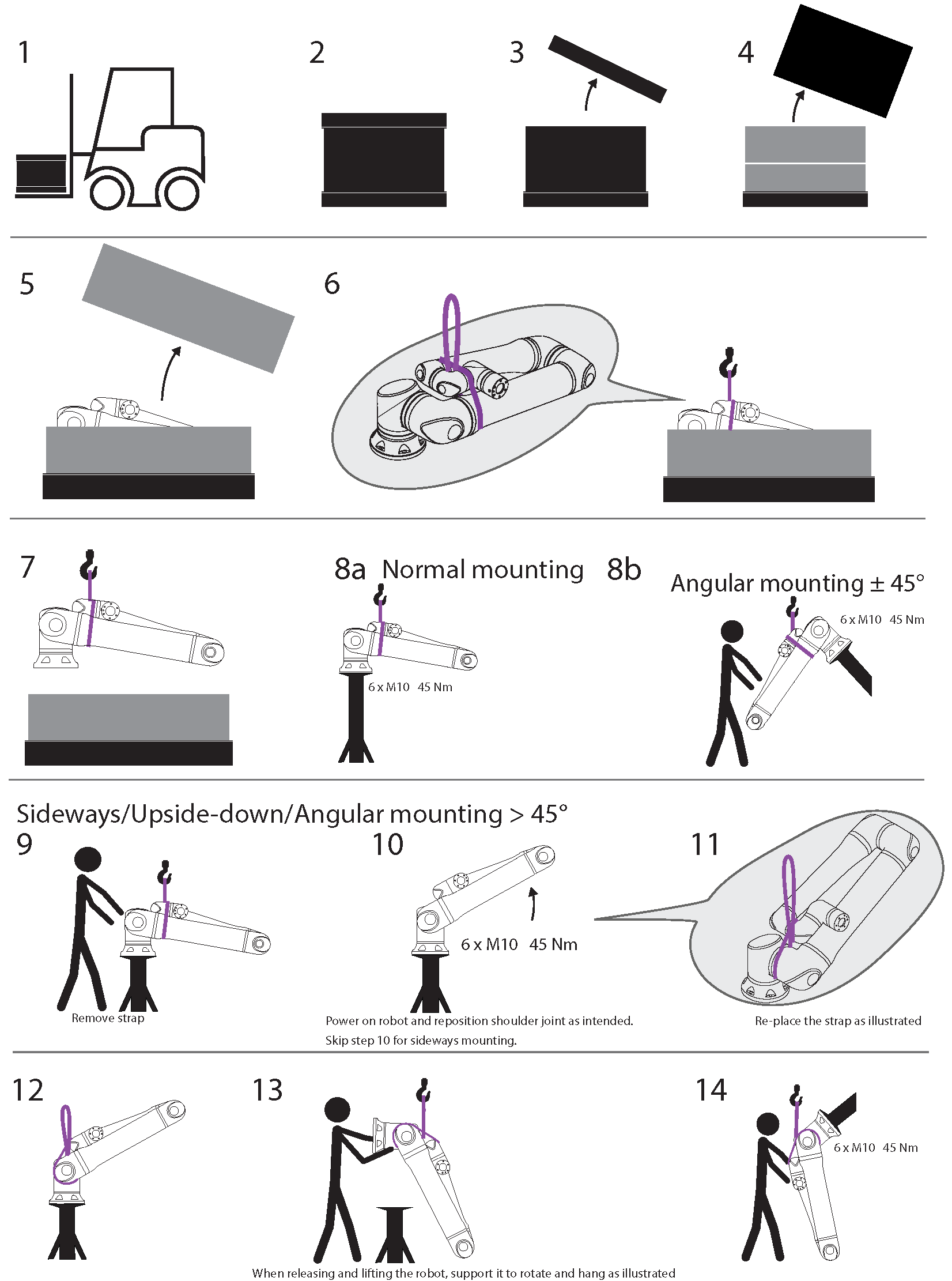 1

2

3

4

5

6

7

8a Normal mounting

6 x M10 45 Nm

8b

Angular mounting ± 45°

6 x M10 45 Nm

Sideways/Upside-down/Angular mounting > 45°

9

Remove strap

10

6 x M10 45 Nm

Power on robot and reposition shoulder joint as intended.
Skip step 10 for sideways mounting.

11

Re-place the strap as illustrated

12

13

When releasing and lifting the robot, support it to rotate and hang as illustrated

14

6 x M10 45 Nm