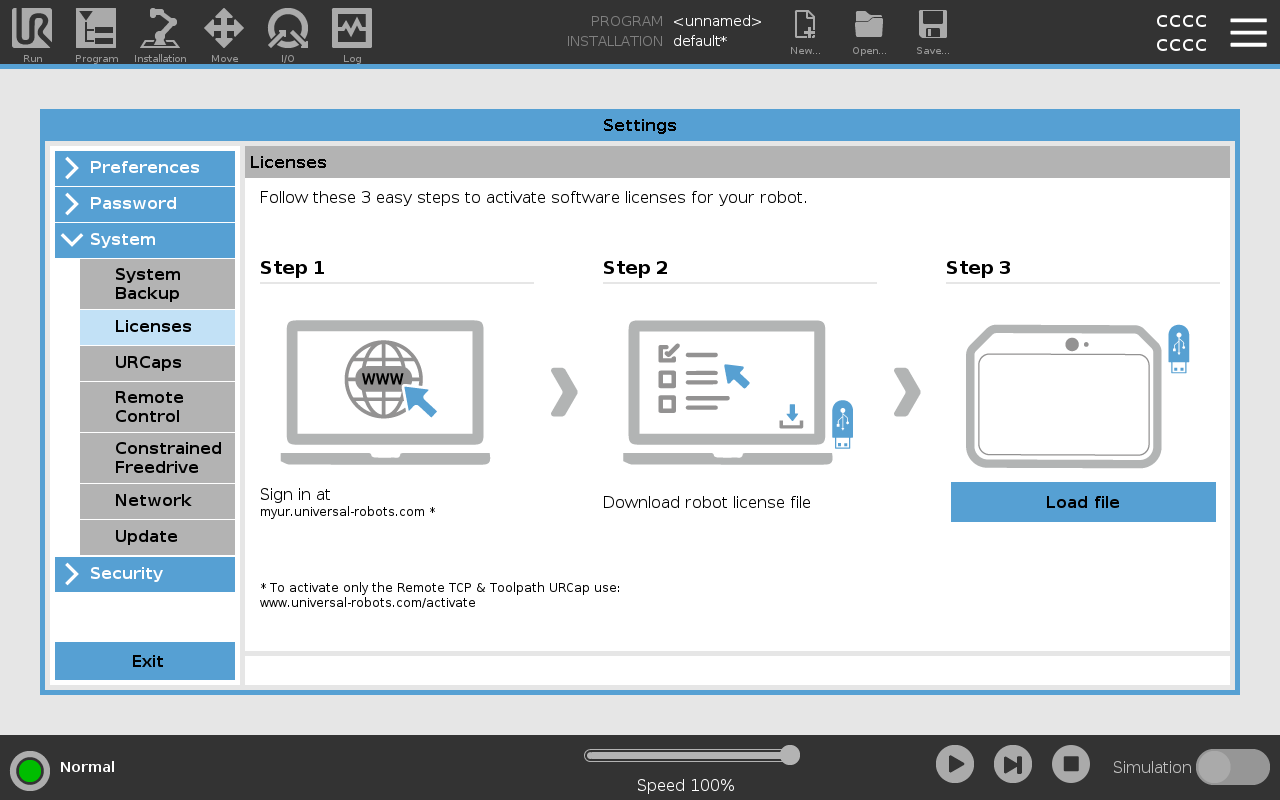 Run Program Installation Move I/O Log

PROGRAM <unnamed>
INSTALLATION default*

New... Open... Save...

CCCC
CCCC

Settings

Preferences
Password
System
System Backup
Licenses
URCaps
Remote Control
Constrained Freedrive
Network
Update
Security

Exit

Licenses

Follow these 3 easy steps to activate software licenses for your robot.

Step 1

WWW

Sign in at
myur.universal-robots.com *

Step 2

Download robot license file

Step 3

Load file

* To activate only the Remote TCP & Toolpath URCap use:
www.universal-robots.com/activate

Normal

Speed 100%

Simulation