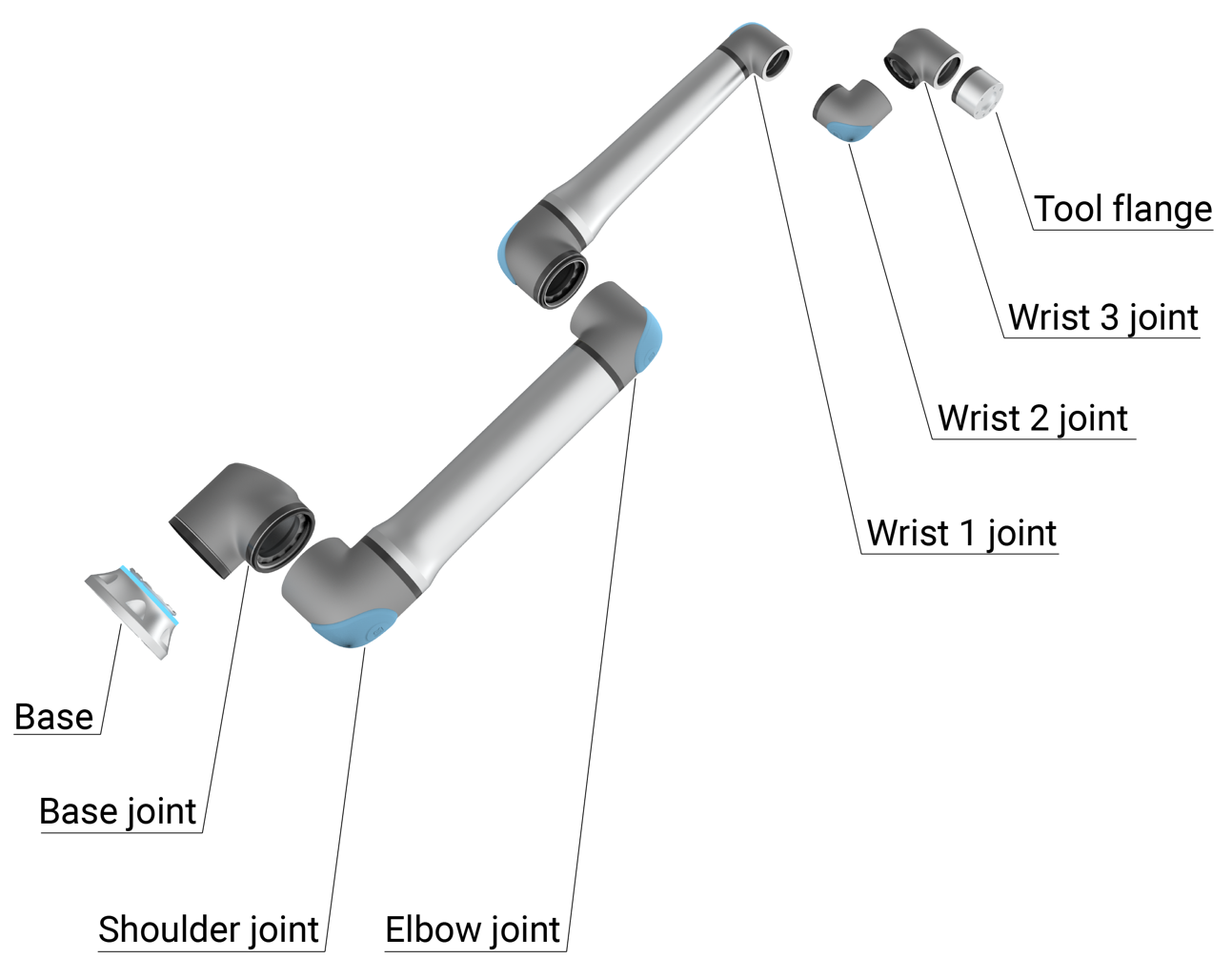 Tool flange

Wrist 3 joint

Wrist 2 joint

Wrist 1 joint

Base

Base joint

Shoulder joint

Elbow joint