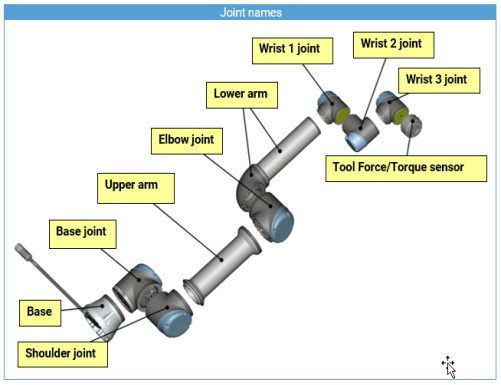 Joint names

Wrist 1 joint

Wrist 2 joint

Wrist 3 joint

Lower arm

Elbow joint

Tool Force/Torque sensor

Upper arm

Base joint

Base

Shoulder joint