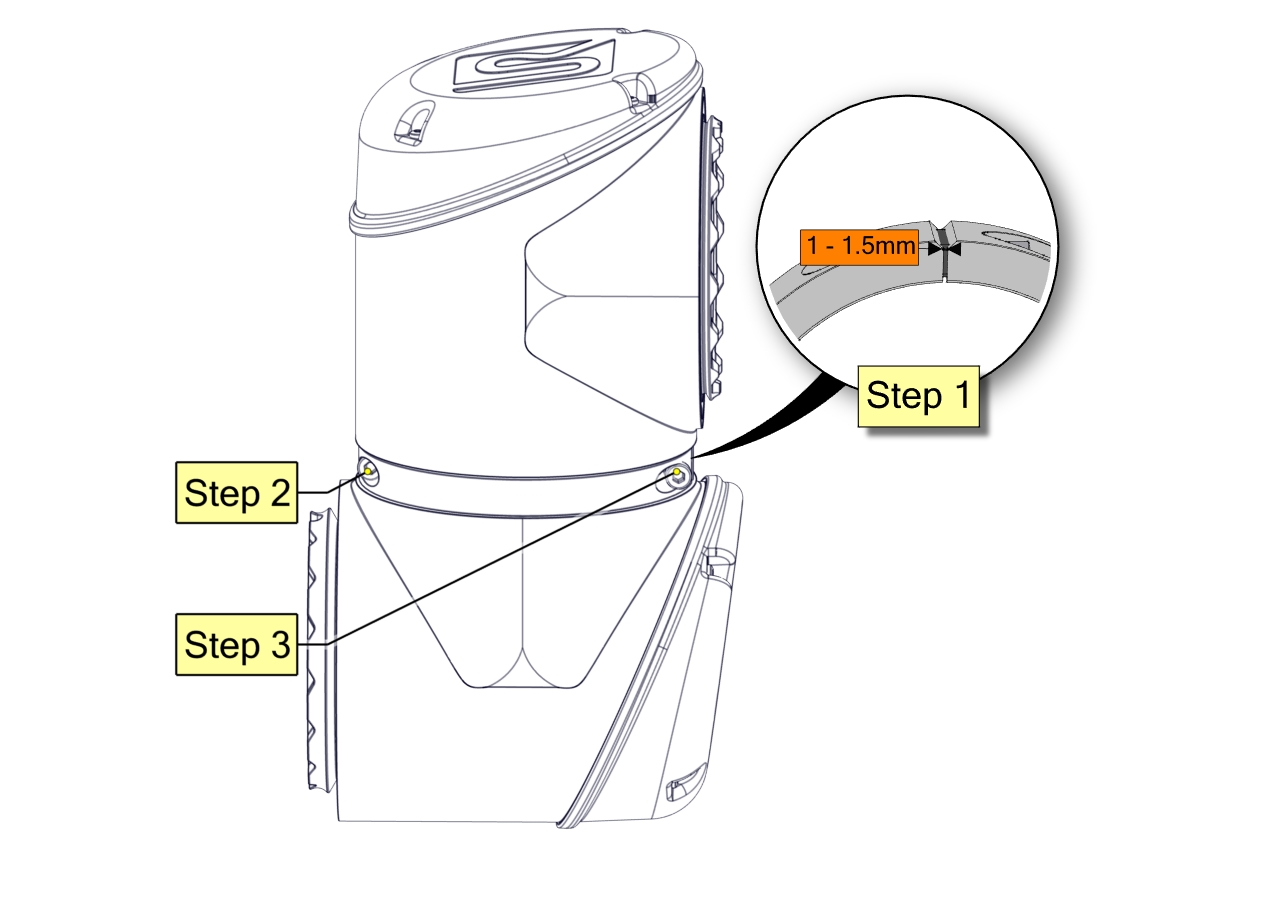 1 - 1.5mm

Step 1

Step 2

Step 3